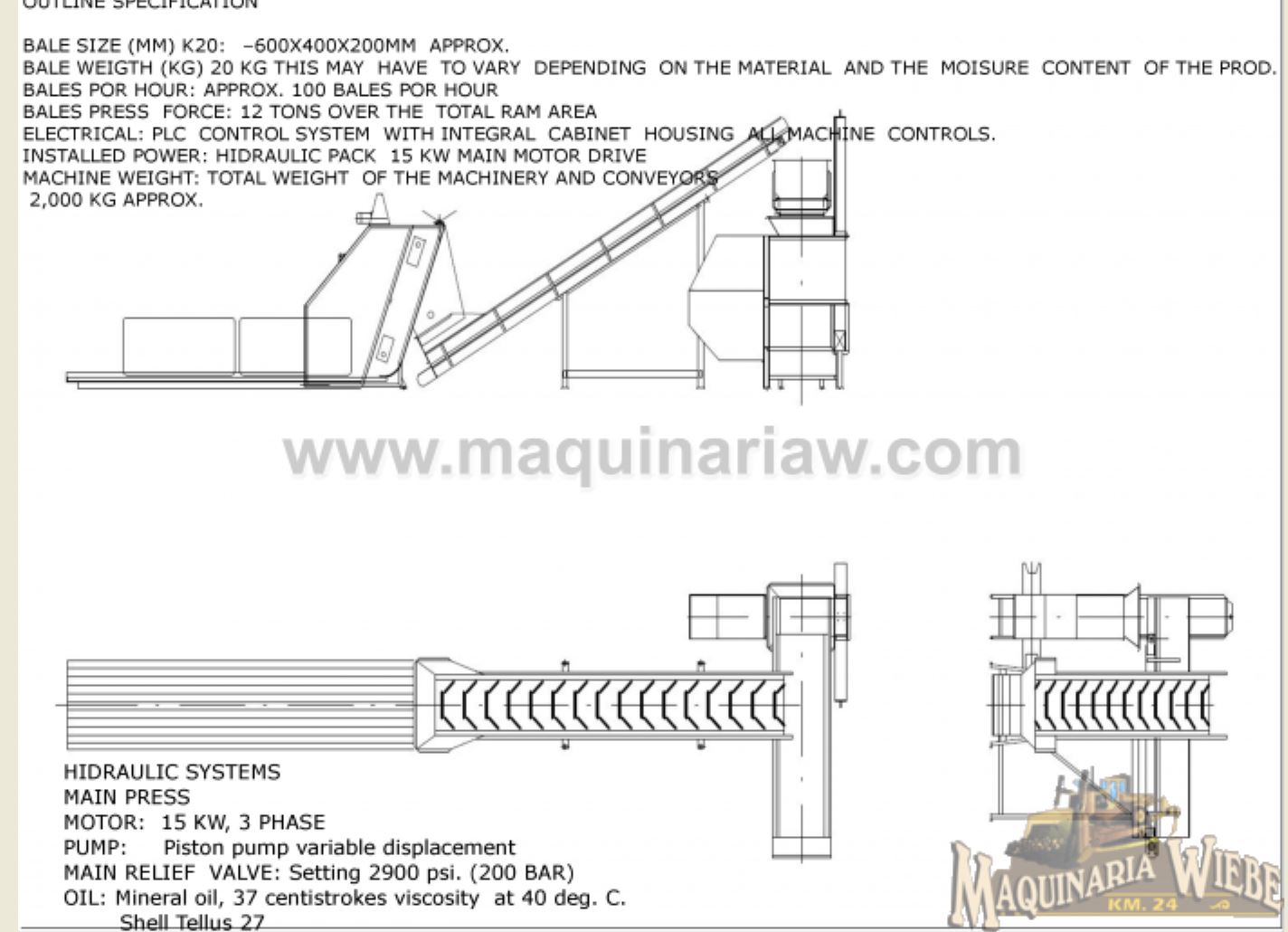 OUTLINE SPECIFICATION

BALE SIZE (MM) K20: –600X400X200MM APPROX.
BALE WEIGTH (KG) 20 KG THIS MAY HAVE TO VARY DEPENDING ON THE MATERIAL AND THE MOISURE CONTENT OF THE PROD.
BALES POR HOUR: APPROX. 100 BALES POR HOUR
BALES PRESS FORCE: 12 TONS OVER THE TOTAL RAM AREA
ELECTRICAL: PLC CONTROL SYSTEM WITH INTEGRAL CABINET HOUSING ALL MACHINE CONTROLS.
INSTALLED POWER: HIDRAULIC PACK 15 KW MAIN MOTOR DRIVE
MACHINE WEIGHT: TOTAL WEIGHT OF THE MACHINERY AND CONVEYORS
2,000 KG APPROX.

www.maquinariaw.com

HIDRAULIC SYSTEMS
MAIN PRESS
MOTOR: 15 KW, 3 PHASE
PUMP: Piston pump variable displacement
MAIN RELIEF VALVE: Setting 2900 psi. (200 BAR)
OIL: Mineral oil, 37 centistrokes viscosity at 40 deg. C.
Shell Tellus 27

MAQUINARIA WIEBE
KM. 24